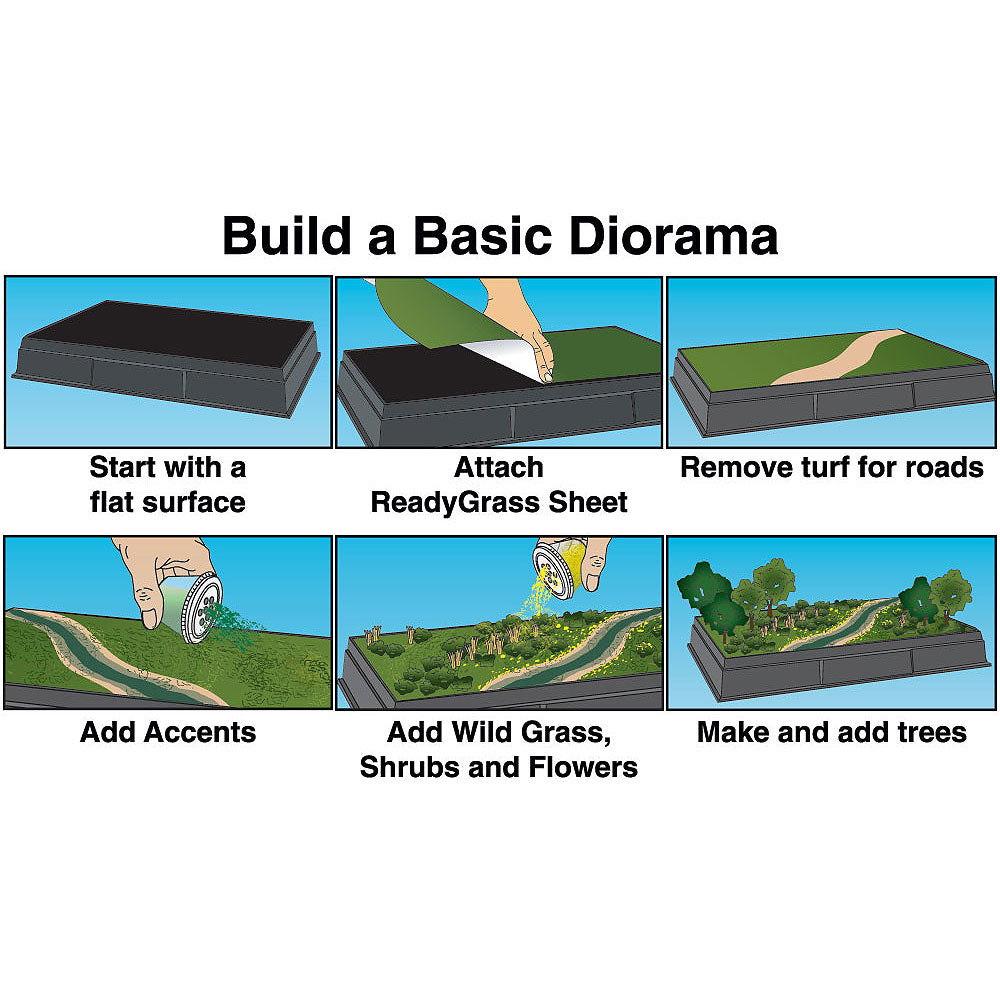 Build a Basic Diorama

Start with a flat surface

Attach ReadyGrass Sheet

Remove turf for roads

Add Accents

Add Wild Grass, Shrubs and Flowers

Make and add trees