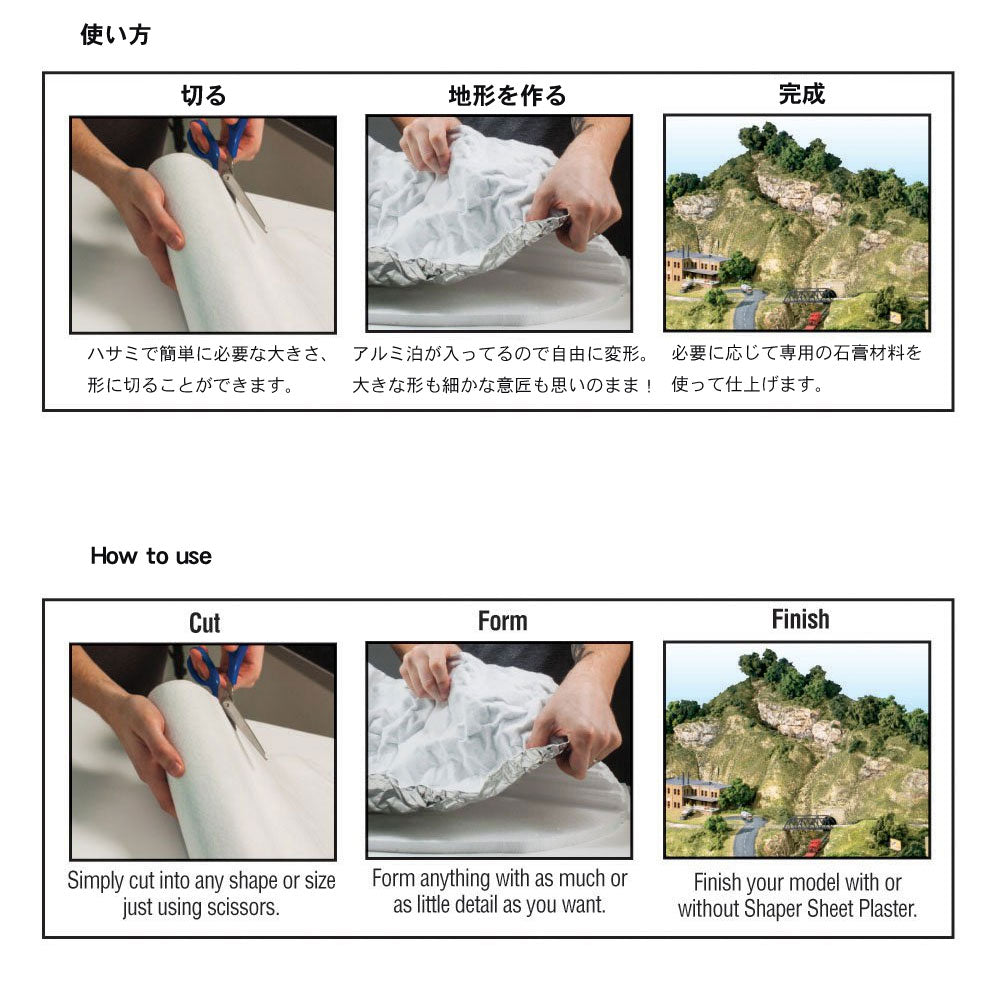 使い方

切る

ハサミで簡単に必要な大きさ、形に切ることができます。

地形を作る

アルミ泊が入ってるので自由に変形。大きな形も細かな意匠も思いのまま！

完成

必要に応じて専用の石膏材料を使って仕上げます。

How to use

Cut

Simply cut into any shape or size just using scissors.

Form

Form anything with as much or as little detail as you want.

Finish

Finish your model with or without Shaper Sheet Plaster.