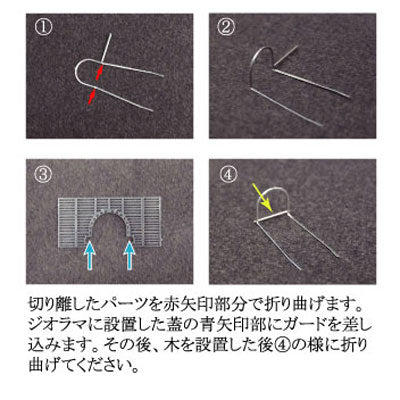 ①

②

③

④

切り離したパーツを赤矢印部分で折り曲げます。ジオラマに設置した蓋の青矢印部にガードを差し込みます。その後、木を設置した後④の様に折り曲げてください。