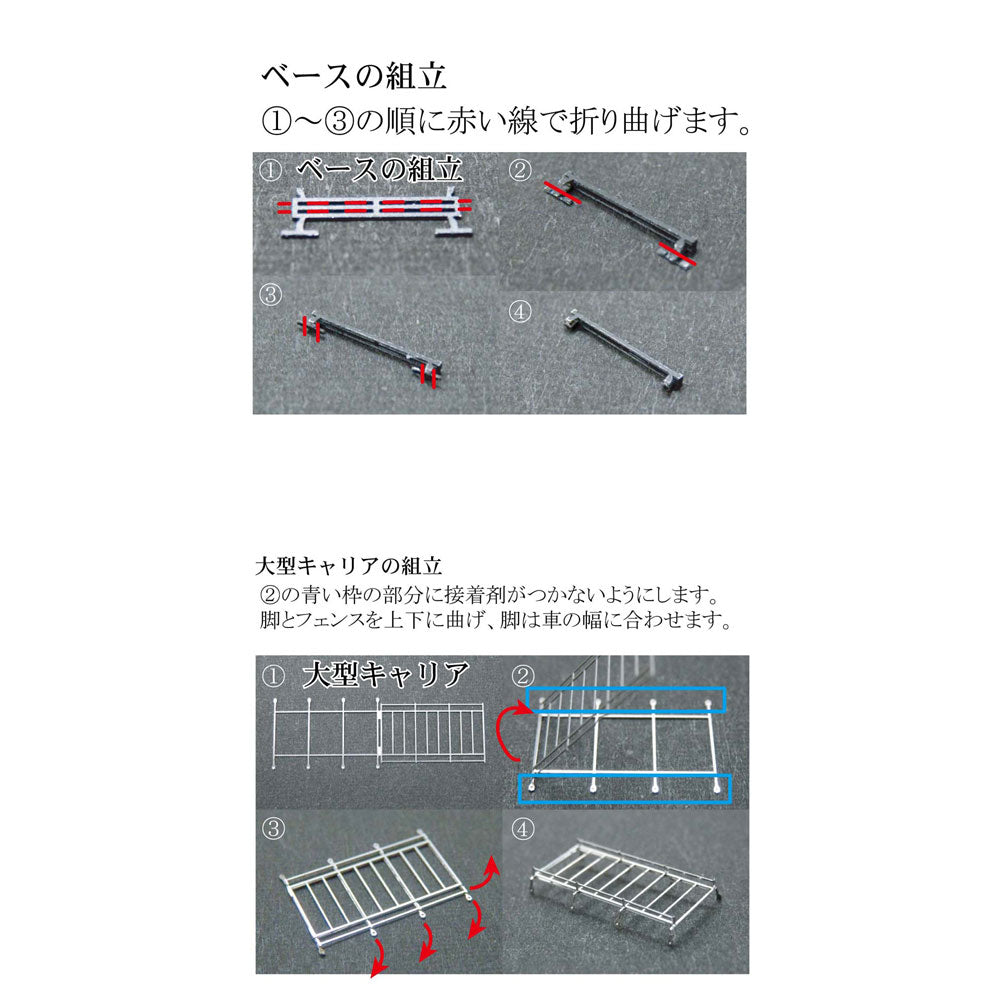 ベースの組立
①～③の順に赤い線で折り曲げます。

① ベースの組立

②

③

④

大型キャリアの組立
②の青い枠の部分に接着剤がつかないようにします。
脚とフェンスを上下に曲げ、脚は車の幅に合わせます。

① 大型キャリア

②

③

④