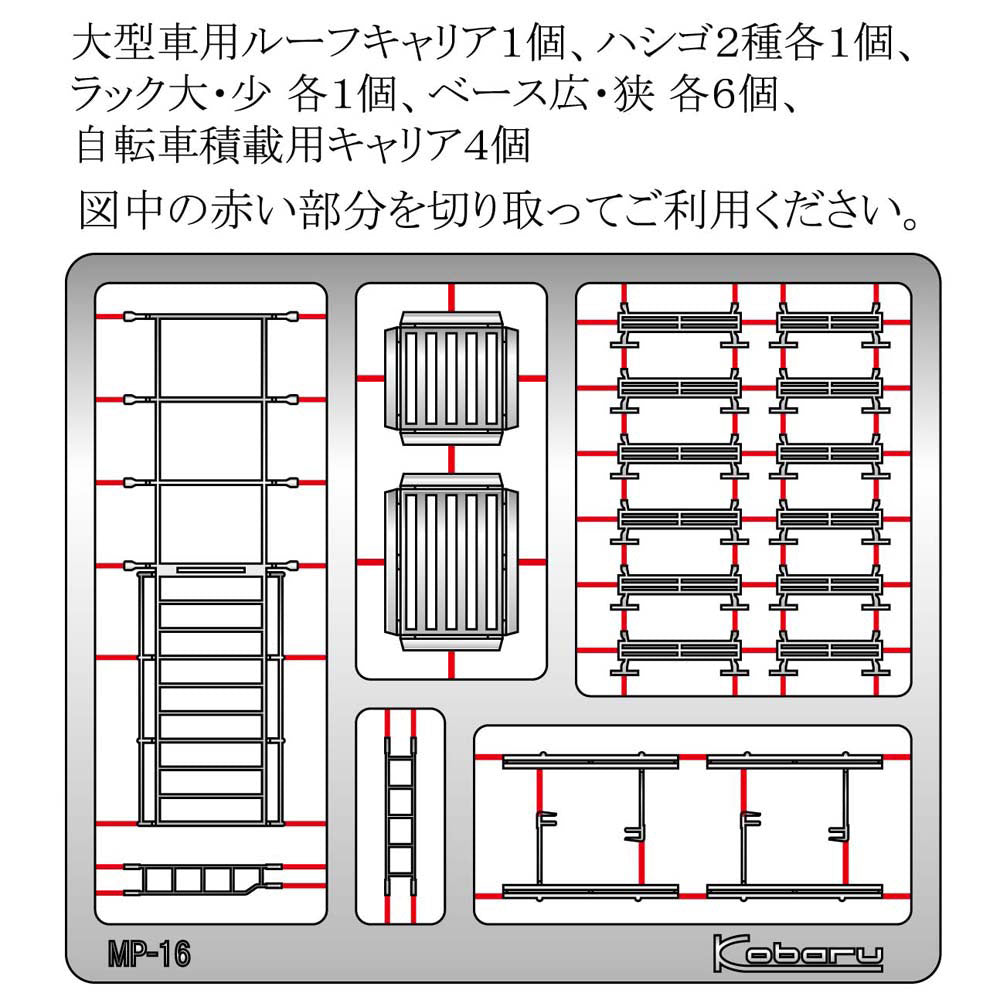 大型車用ルーフキャリア1個、ハシゴ2種各1個、ラック大・少 各1個、ベース広・狭 各6個、自転車積載用キャリア4個

図中の赤い部分を切り取ってご利用ください。

MP-16

Kobaru