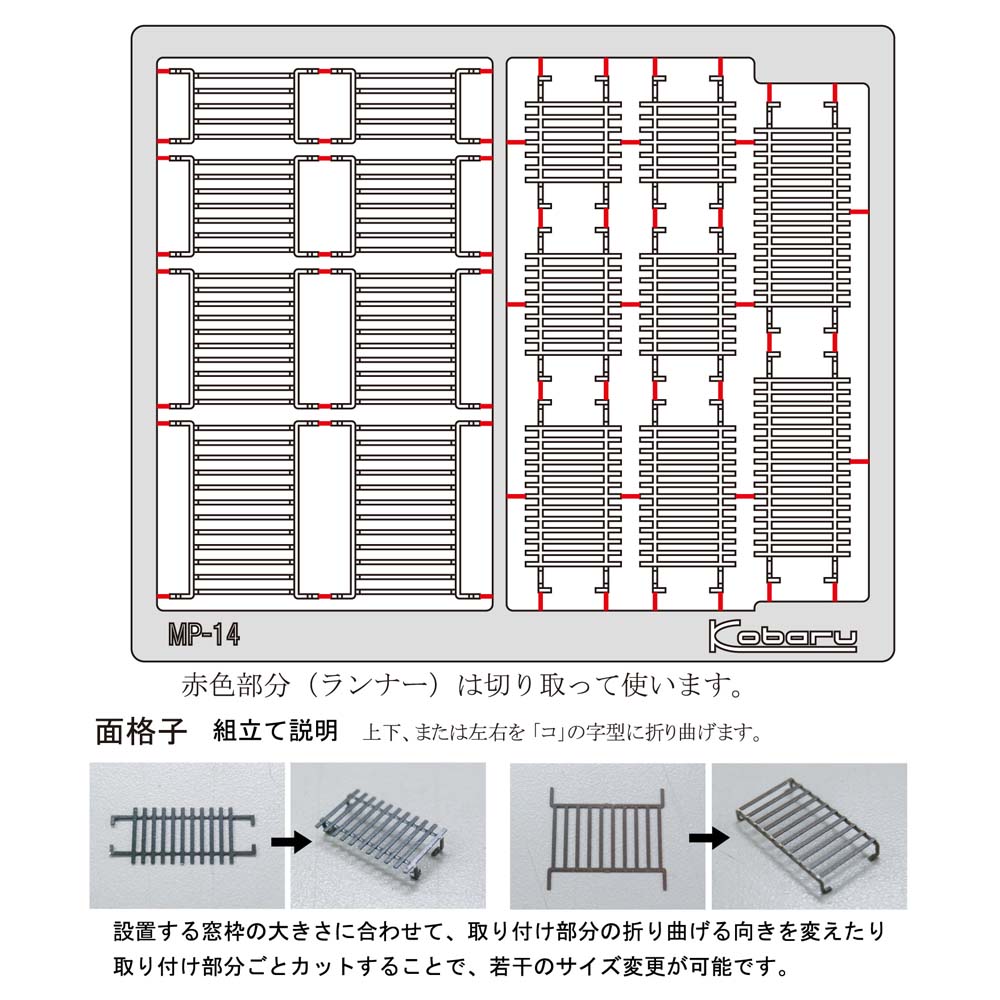 MP-14

Kobaru

赤色部分（ランナー）は切り取って使います。

面格子　組立て説明　上下、または左右を「コ」の字型に折り曲げます。

設置する窓枠の大きさに合わせて、取り付け部分の折り曲げる向きを変えたり取り付け部分ごとカットすることで、若干のサイズ変更が可能です。