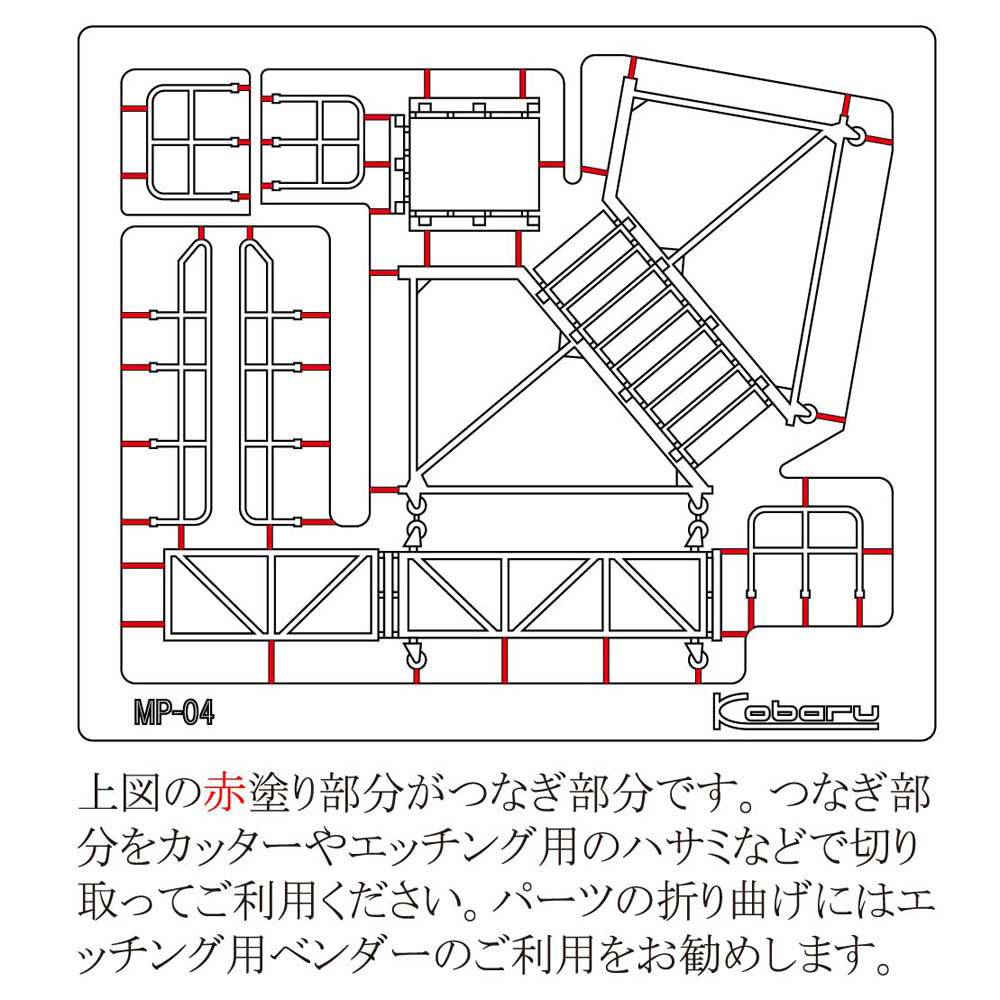 MP-04

Kobaru

上図の赤塗り部分がつなぎ部分です。つなぎ部分をカッターやエッチング用のハサミなどで切り取ってご利用ください。パーツの折り曲げにはエッチング用ベンダーのご利用をお勧めします。