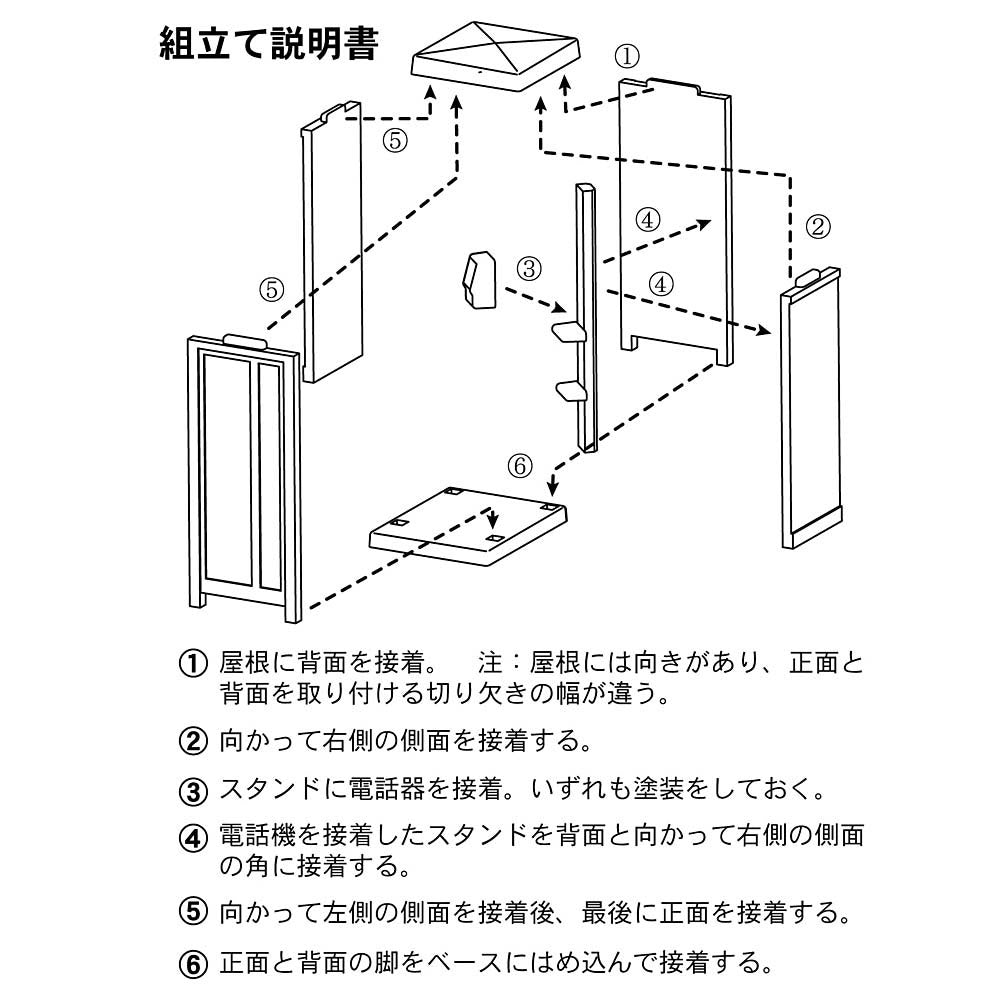 組立て説明書

①

⑤

④

②

③

④

⑤

⑥

① 屋根に背面を接着。　注：屋根には向きがあり、正面と背面を取り付ける切り欠きの幅が違う。

② 向かって右側の側面を接着する。

③ スタンドに電話器を接着。いずれも塗装をしておく。

④ 電話機を接着したスタンドを背面と向かって右側の側面の角に接着する。

⑤ 向かって左側の側面を接着後、最後に正面を接着する。

⑥ 正面と背面の脚をベースにはめ込んで接着する。