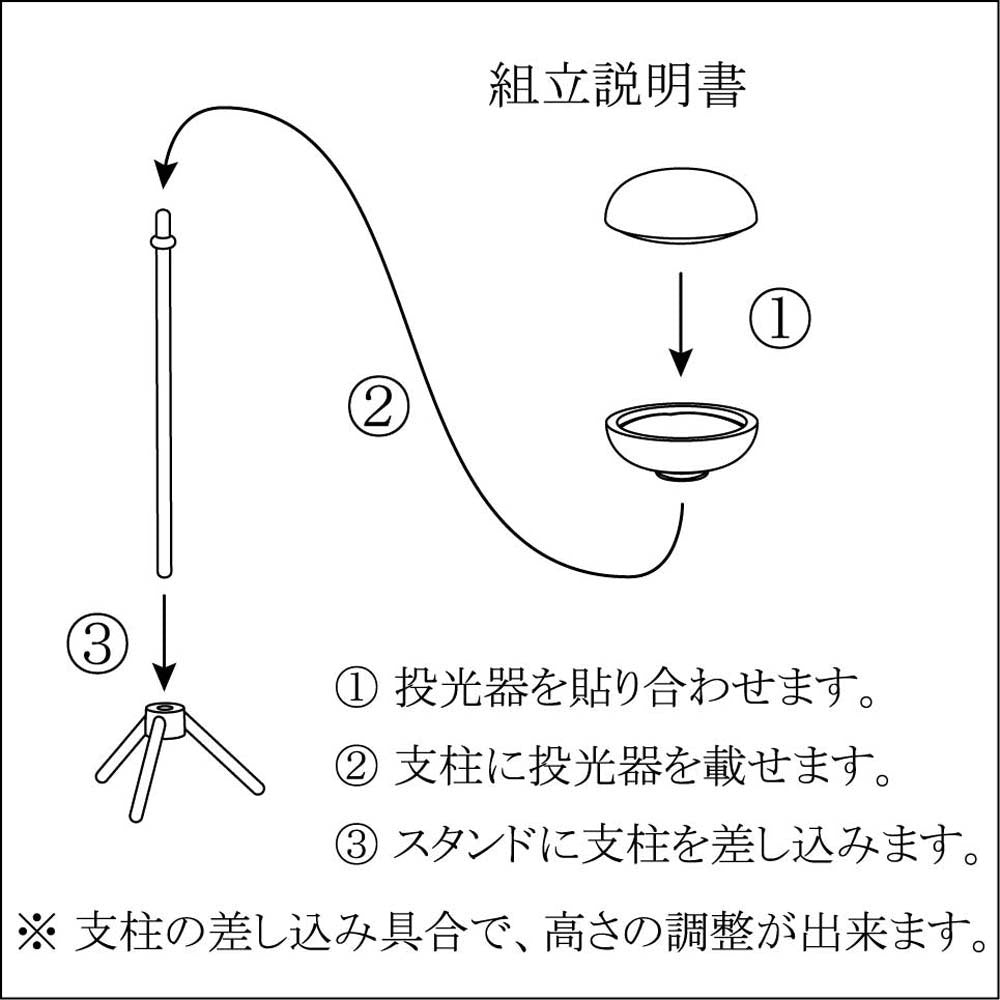 組立説明書

①

②

③

① 投光器を貼り合わせます。

② 支柱に投光器を載せます。

③ スタンドに支柱を差し込みます。

※ 支柱の差し込み具合で、高さの調整が出来ます。