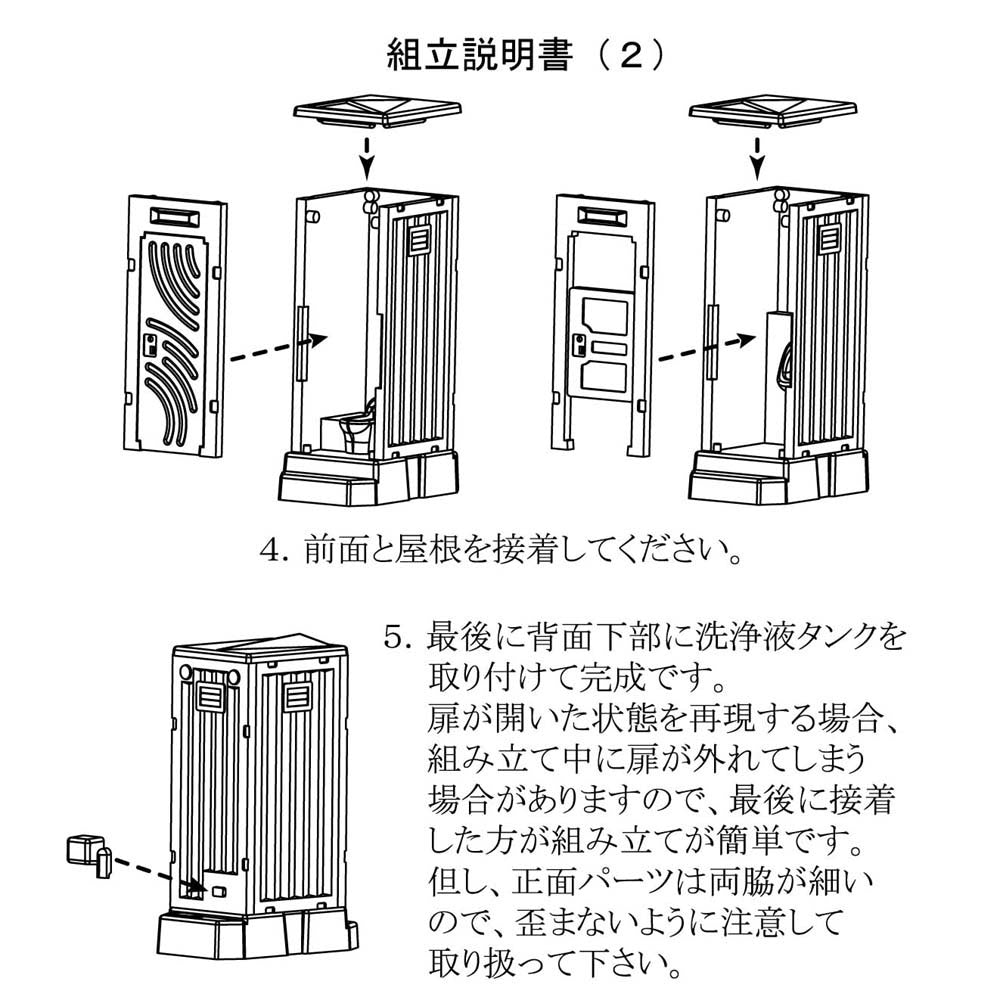 組立説明書（２）

4. 前面と屋根を接着してください。

5. 最後に背面下部に洗浄液タンクを取り付けて完成です。
扉が開いた状態を再現する場合、組み立て中に扉が外れてしまう場合がありますので、最後に接着した方が組み立てが簡単です。
但し、正面パーツは両脇が細いので、歪まないように注意して取り扱って下さい。