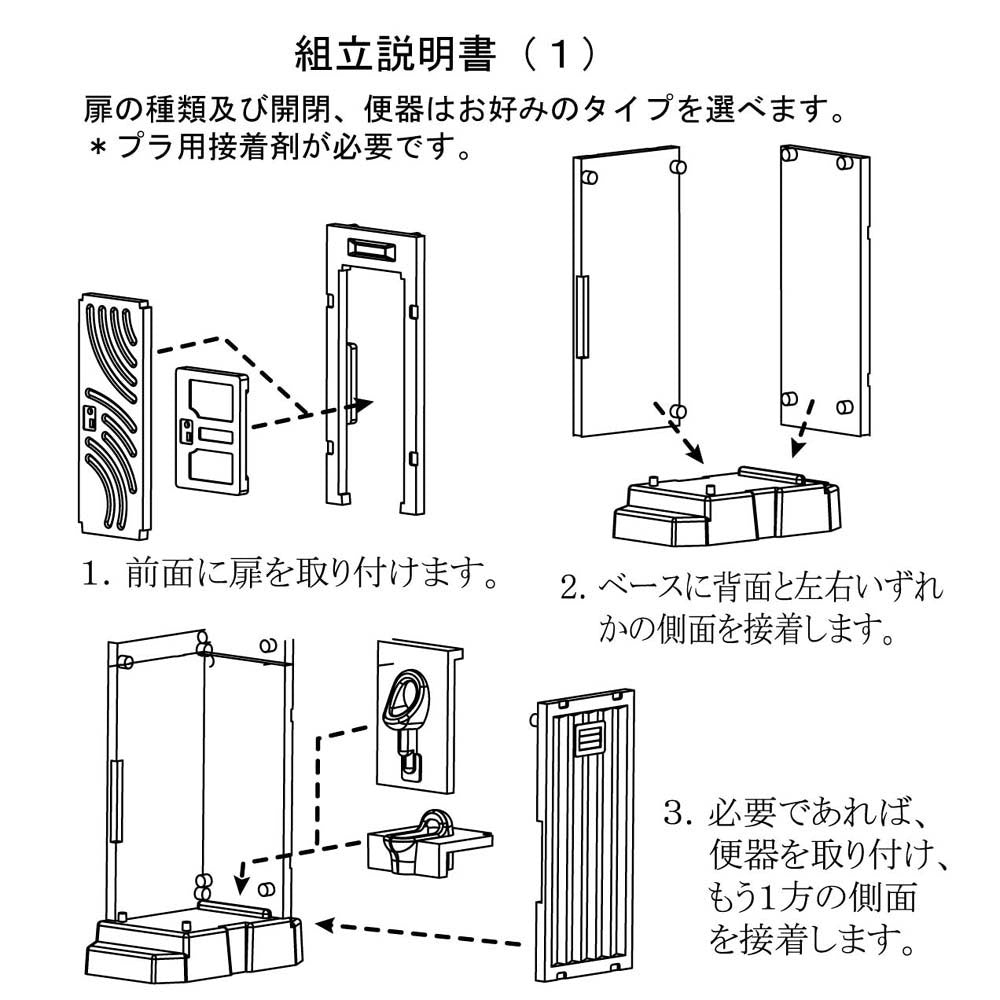 組立説明書（１）

扉の種類及び開閉、便器はお好みのタイプを選べます。
＊プラ用接着剤が必要です。

1. 前面に扉を取り付けます。

2. ベースに背面と左右いずれかの側面を接着します。

3. 必要であれば、便器を取り付け、もう1方の側面を接着します。