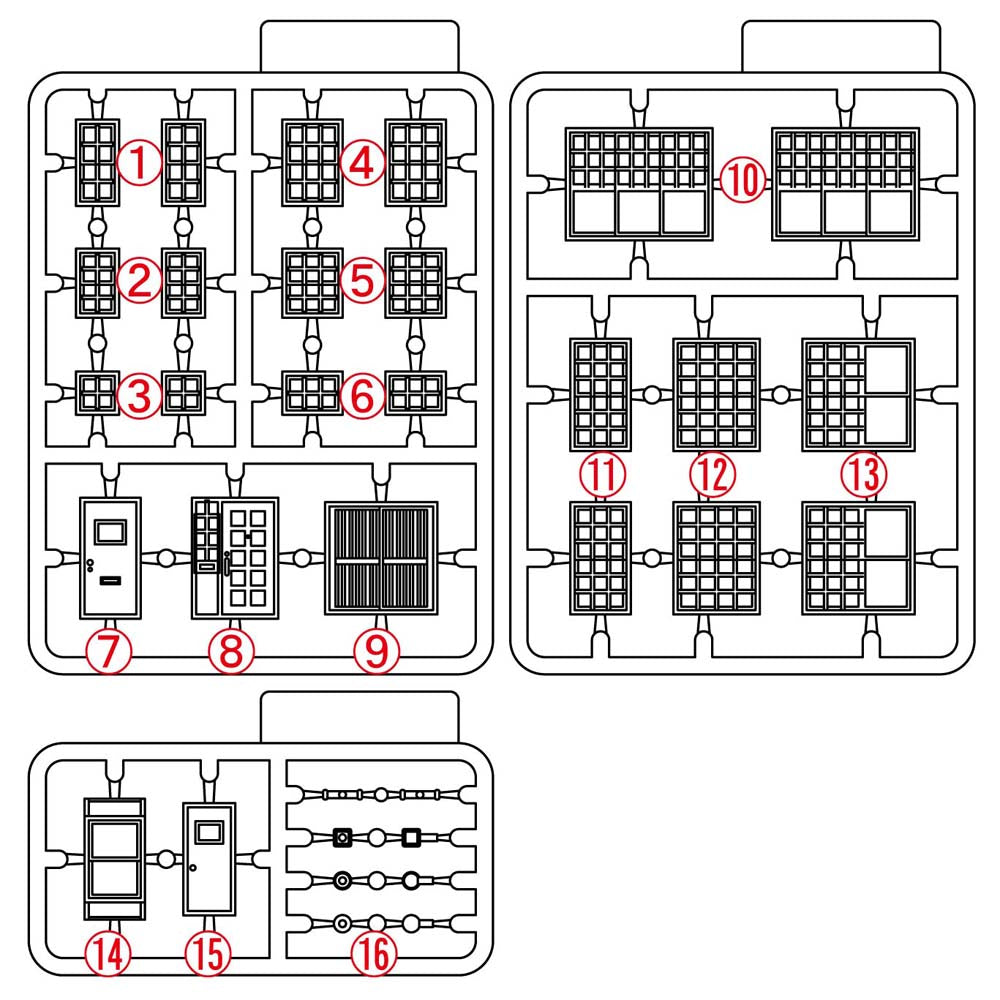 ①
④
②
⑤
③
⑥
⑦
⑧
⑨
⑩
⑪
⑫
⑬
⑭
⑮
⑯