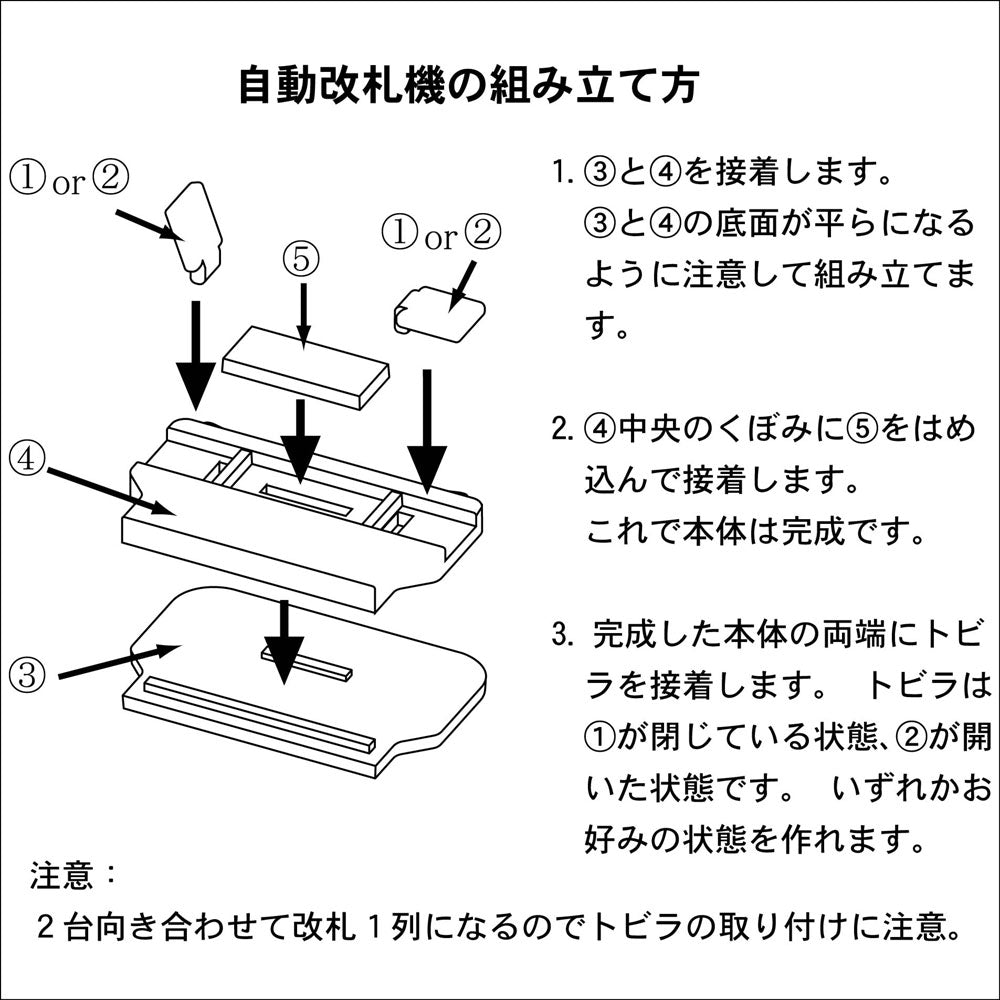 自動改札機の組み立て方

①or②

⑤

①or②

④

③

1. ③と④を接着します。③と④の底面が平らになるように注意して組み立てます。

2. ④中央のくぼみに⑤をはめ込んで接着します。これで本体は完成です。

3. 完成した本体の両端にトビラを接着します。 トビラは①が閉じている状態、②が開いた状態です。 いずれかお好みの状態を作れます。

注意：
２台向き合わせて改札１列になるのでトビラの取り付けに注意。