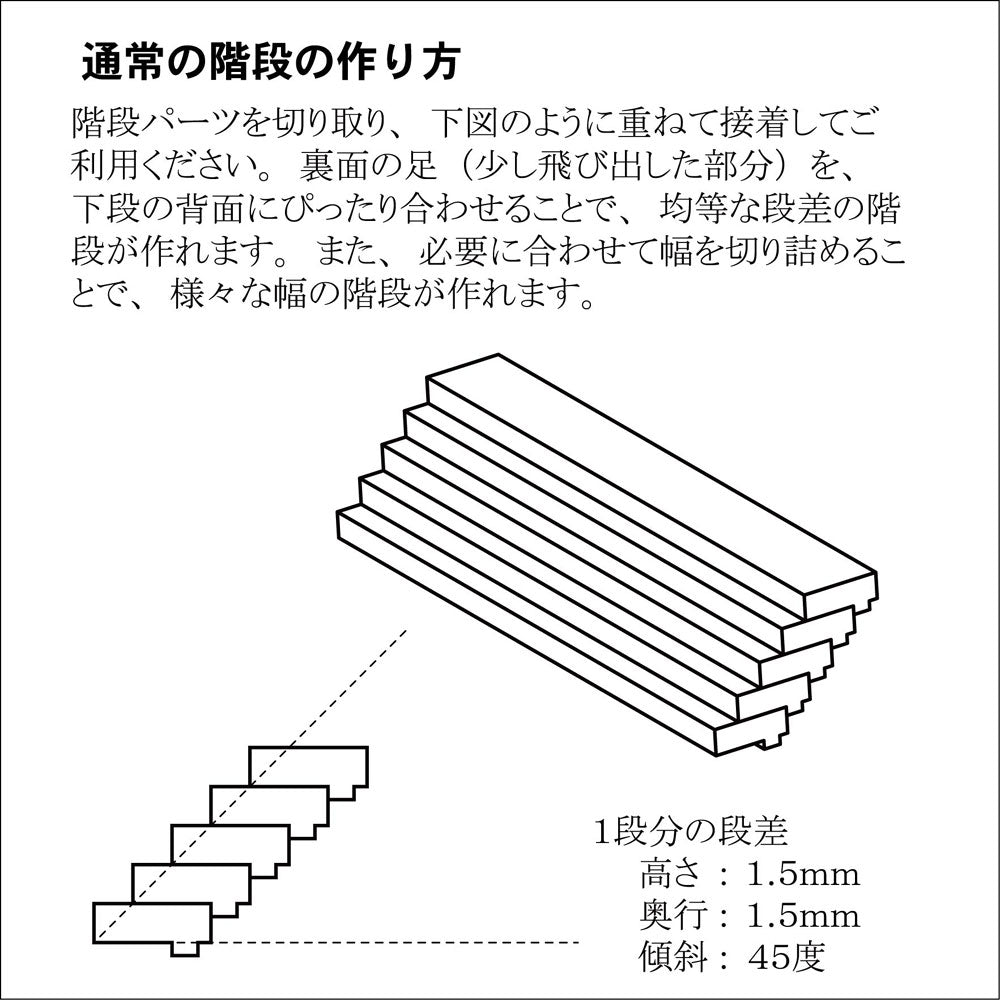 通常の階段の作り方

階段パーツを切り取り、下図のように重ねて接着してご利用ください。裏面の足（少し飛び出した部分）を、下段の背面にぴったり合わせることで、均等な段差の階段が作れます。また、必要に合わせて幅を切り詰めることで、様々な幅の階段が作れます。

1段分の段差
高さ：1.5mm
奥行：1.5mm
傾斜：45度