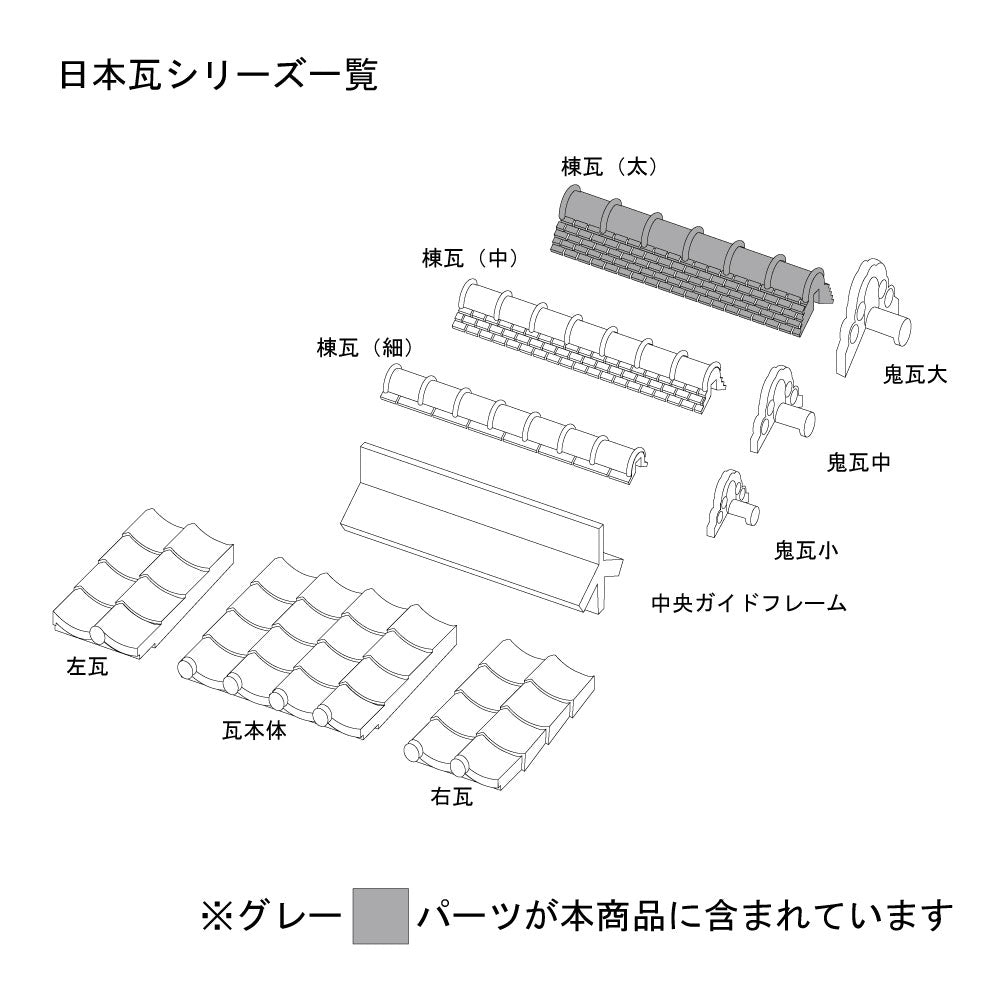 日本瓦シリーズ一覧

棟瓦（太）

棟瓦（中）

棟瓦（細）

鬼瓦大

鬼瓦中

鬼瓦小

中央ガイドフレーム

左瓦

瓦本体

右瓦

※グレー　パーツが本商品に含まれています