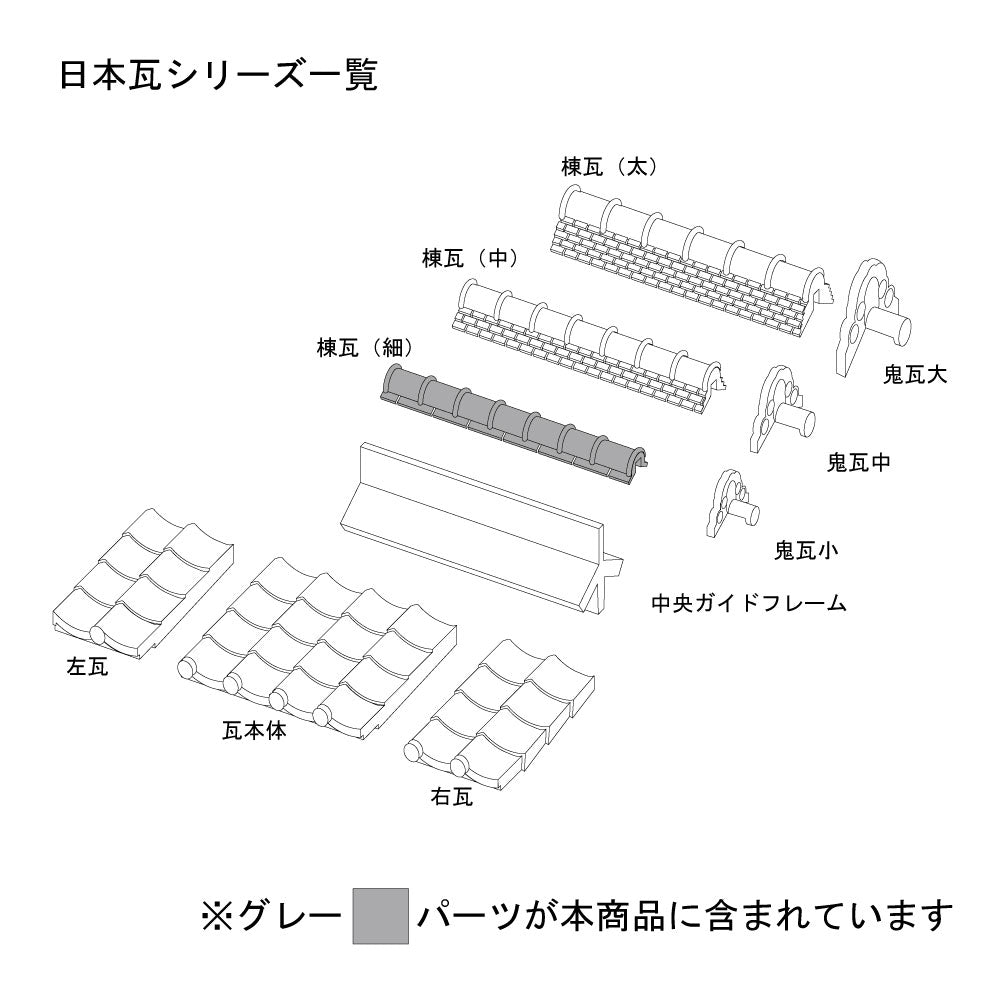 日本瓦シリーズ一覧

棟瓦（太）

棟瓦（中）

棟瓦（細）

鬼瓦大

鬼瓦中

鬼瓦小

中央ガイドフレーム

左瓦

瓦本体

右瓦

※グレー パーツが本商品に含まれています