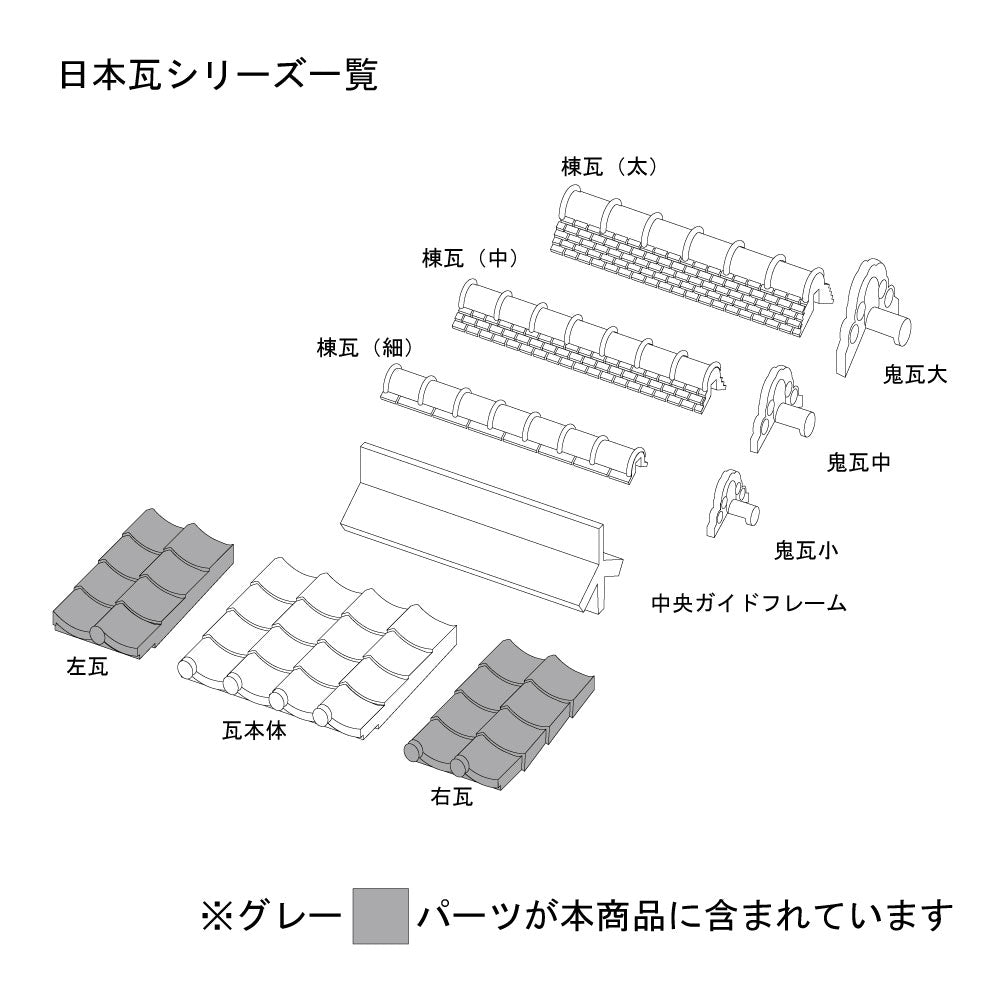 日本瓦シリーズ一覧

棟瓦（太）

棟瓦（中）

棟瓦（細）

鬼瓦大

鬼瓦中

鬼瓦小

中央ガイドフレーム

左瓦

瓦本体

右瓦

※グレー　パーツが本商品に含まれています