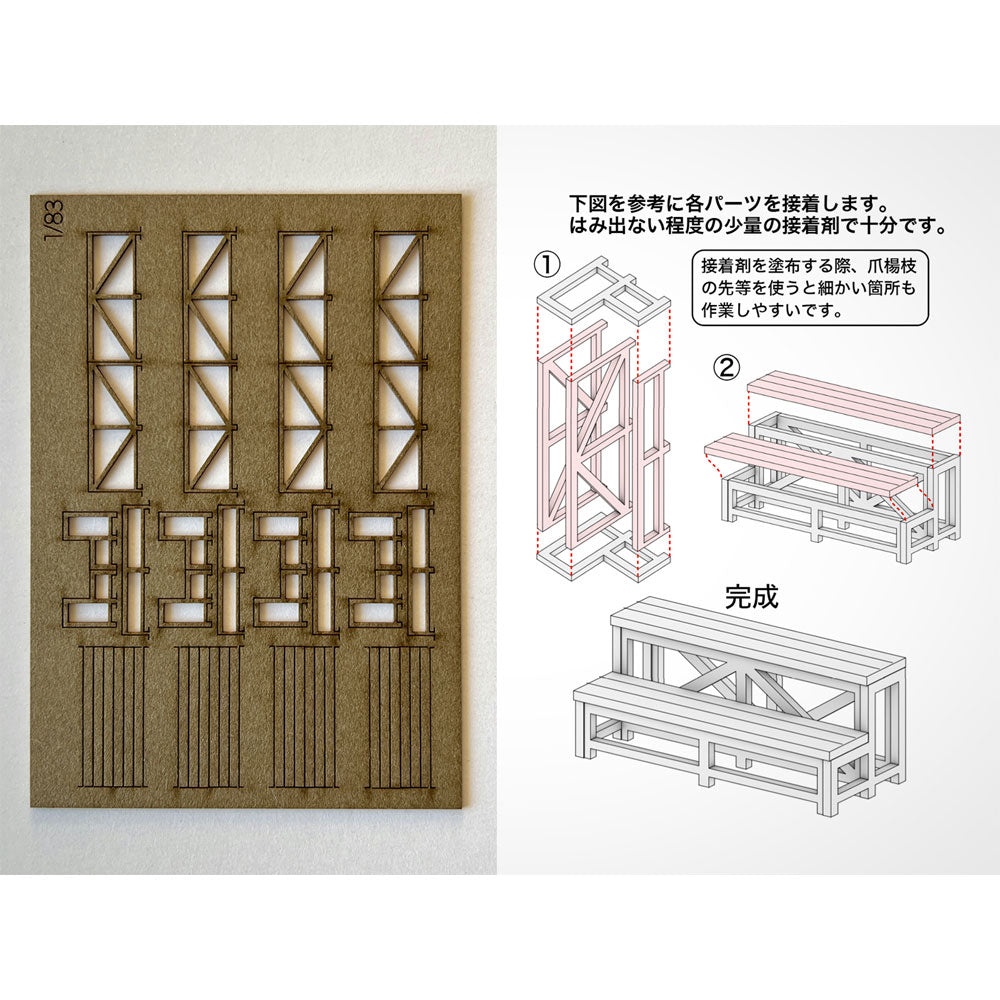 1/83

下図を参考に各パーツを接着します。
はみ出ない程度の少量の接着剤で十分です。

①

接着剤を塗布する際、爪楊枝の先等を使うと細かい箇所も作業しやすいです。

②

完成