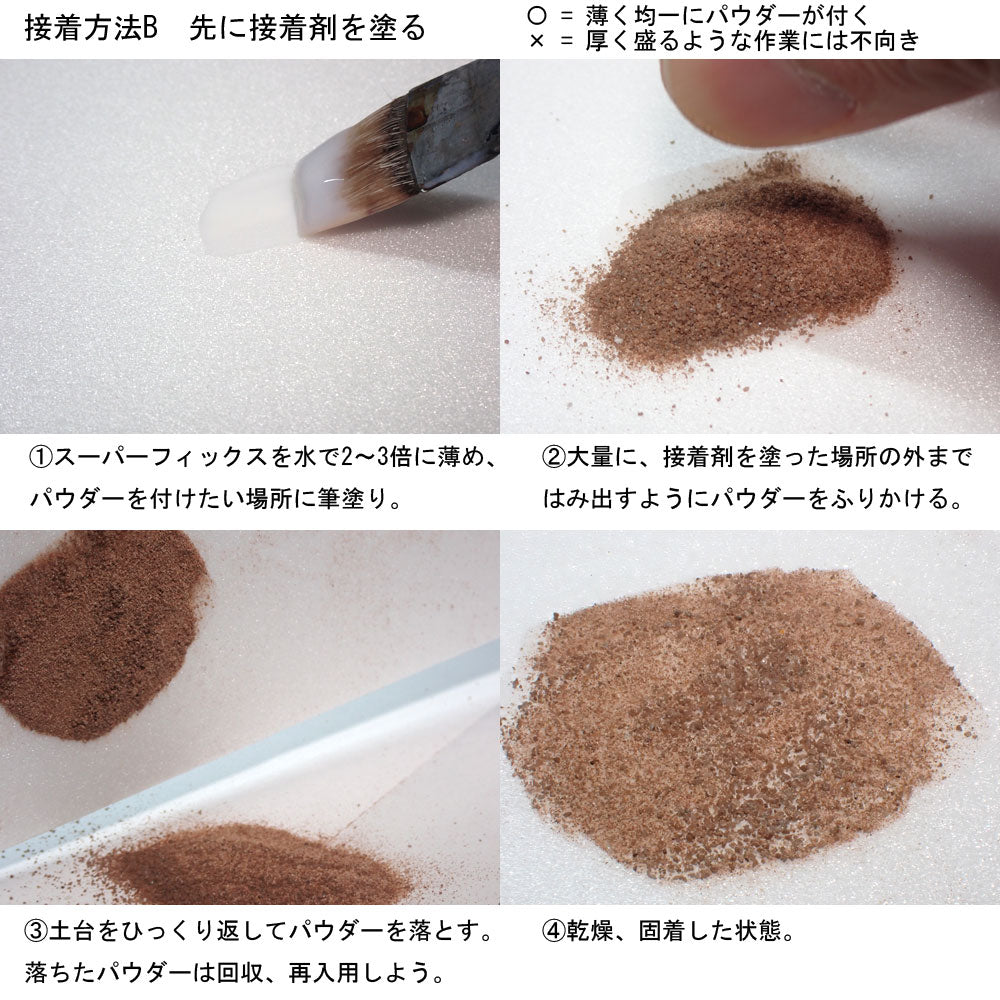 接着方法B　先に接着剤を塗る

○ = 薄く均一にパウダーが付く
× = 厚く盛るような作業には不向き

①スーパーフィックスを水で2～3倍に薄め、パウダーを付けたい場所に筆塗り。

②大量に、接着剤を塗った場所の外まではみ出すようにパウダーをふりかける。

③土台をひっくり返してパウダーを落とす。落ちたパウダーは回収、再入用しよう。

④乾燥、固着した状態。