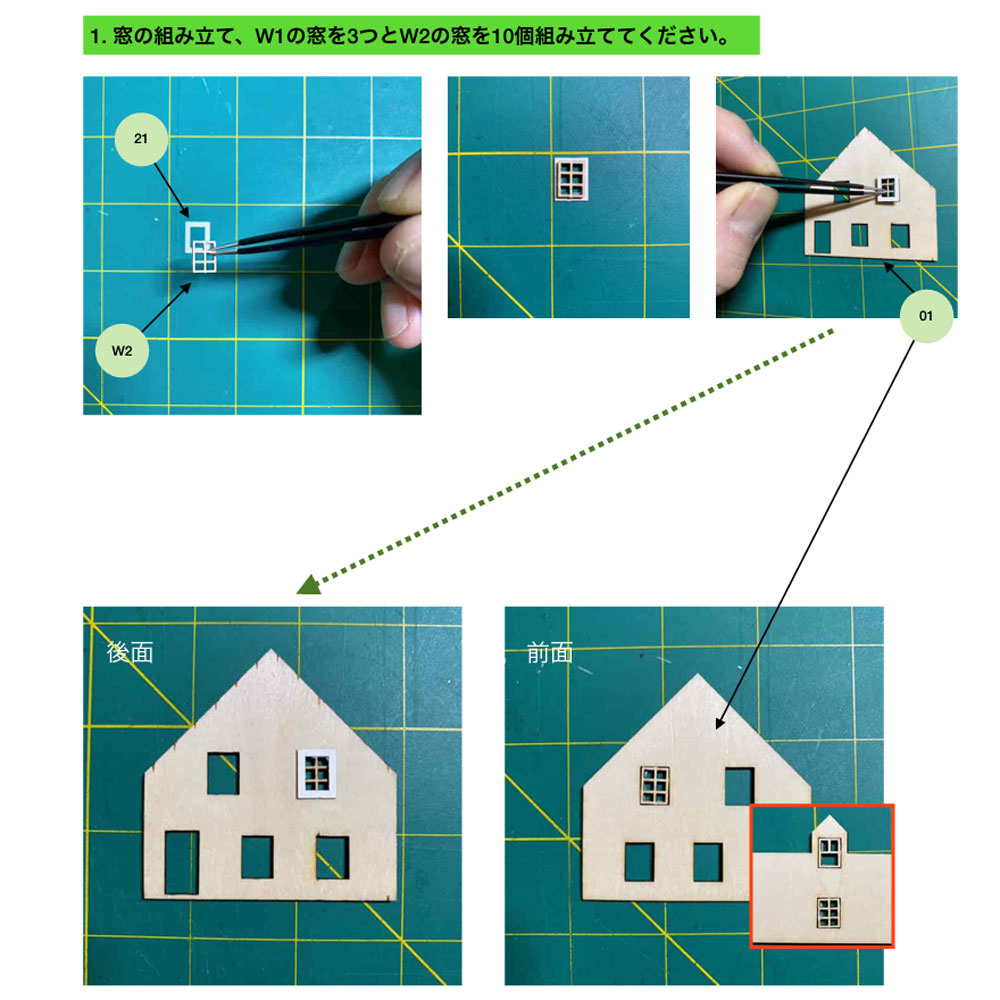 1. 窓の組み立て、W1の窓を3つとW2の窓を10個組み立ててください。

21

W2

01

後面

前面