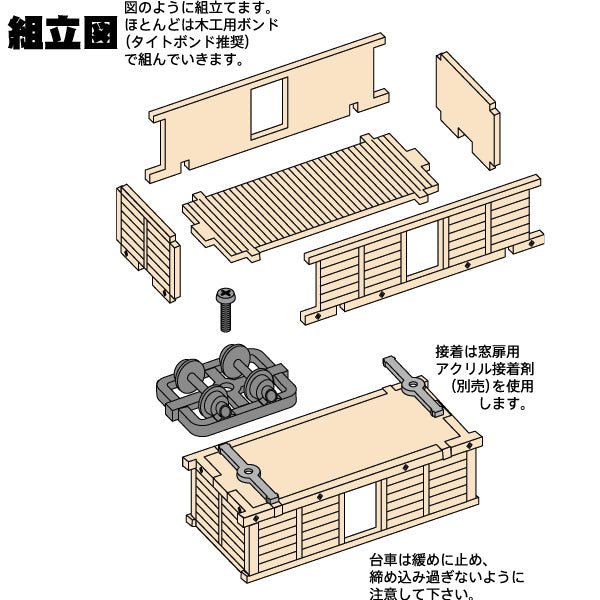 組立図

図のように組立てます。
ほとんどは木工用ボンド
(タイトボンド推奨)
で組んでいきます。

接着は窓扉用
アクリル接着剤
(別売)を使用
します。

台車は緩めに止め、
締め込み過ぎないように
注意して下さい。